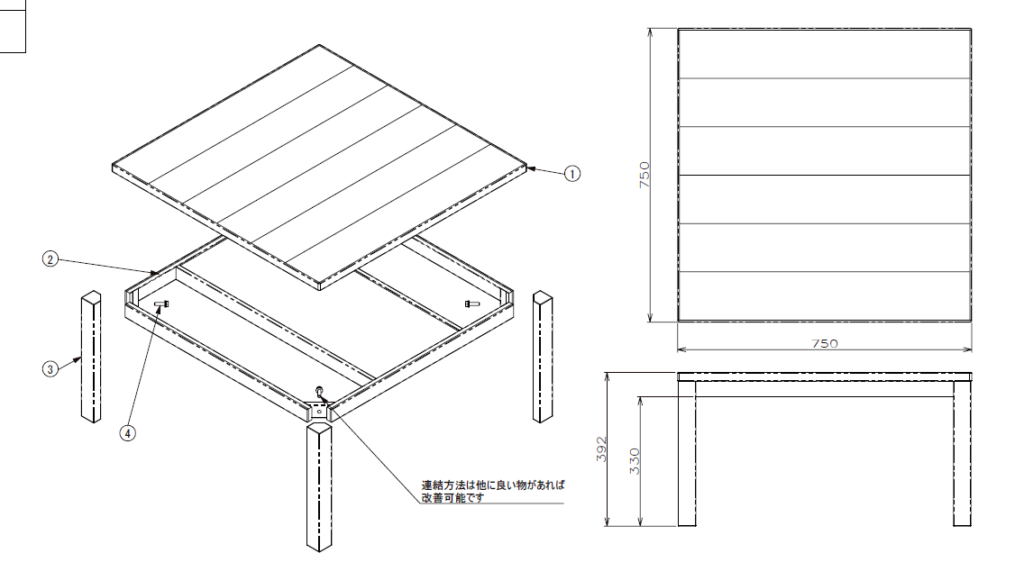 ①

②

③

④

連結方法は他に良い物があれば改善可能です

750

750

392

330